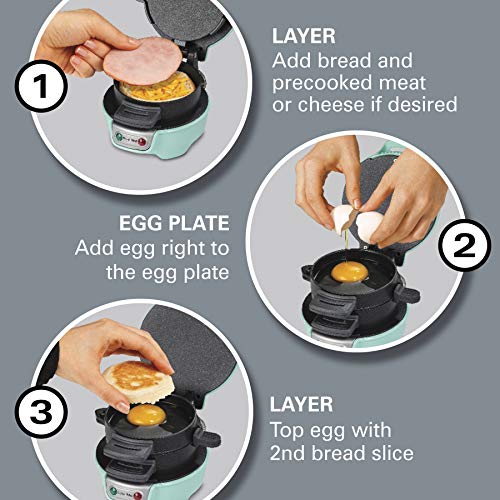 1

LAYER
Add bread and precooked meat or cheese if desired

EGG PLATE
Add egg right to the egg plate

2

3

LAYER
Top egg with 2nd bread slice